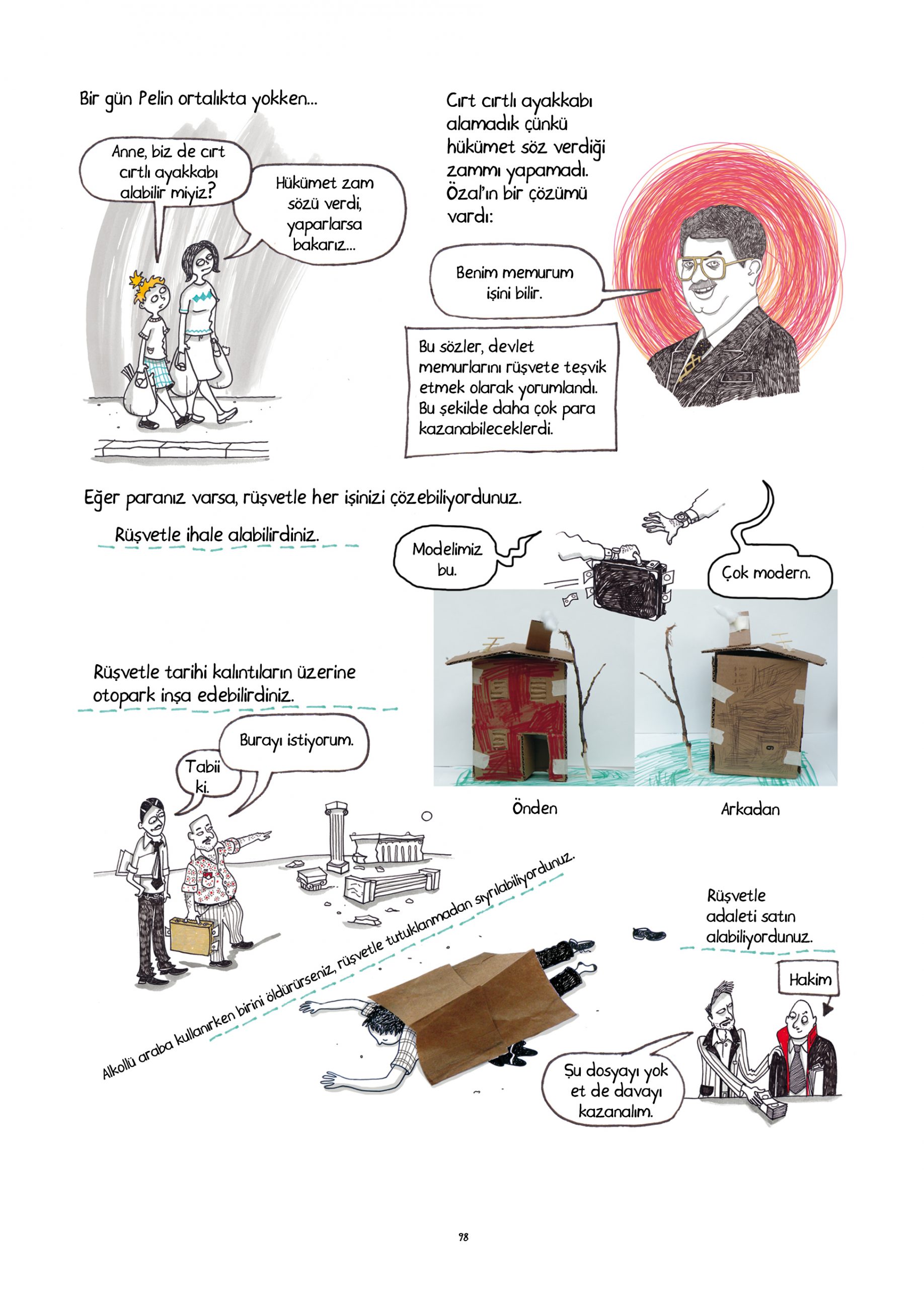 Bir gün Pelin ortalıkta yokken...

Anne, biz de cırt cırtlı ayakkabı alabilir miyiz?

Hükümet zam sözü verdi, yaparlarsa bakarız...

Cırt cırtlı ayakkabı alamadık çünkü hükümet söz verdiği zammı yapamadı. Özal'ın bir çözümü vardı:

Benim memurum işini bilir.

Bu sözler, devlet memurlarını rüşvete teşvik etmek olarak yorumlandı. Bu şekilde daha çok para kazanabileceklerdi.

Eğer paranız varsa, rüşvetle her işinizi çözebiliyordunuz.

Rüşvetle ihale alabilirdiniz.

Modelimiz bu.

Çok modern.

Önden

Arkadan

Rüşvetle tarihi kalıntıların üzerine otopark inşa edebilirdiniz.

Tabii ki.

Burayı istiyorum.

Alkollü araba kullanırken birini öldürürseniz, rüşvetle tutuklanmadan sıyrılabiliyordunuz.

Rüşvetle adaleti satın alabiliyordunuz.

Hakim

Şu dosyayı yok et de davayı kazanalım.

98